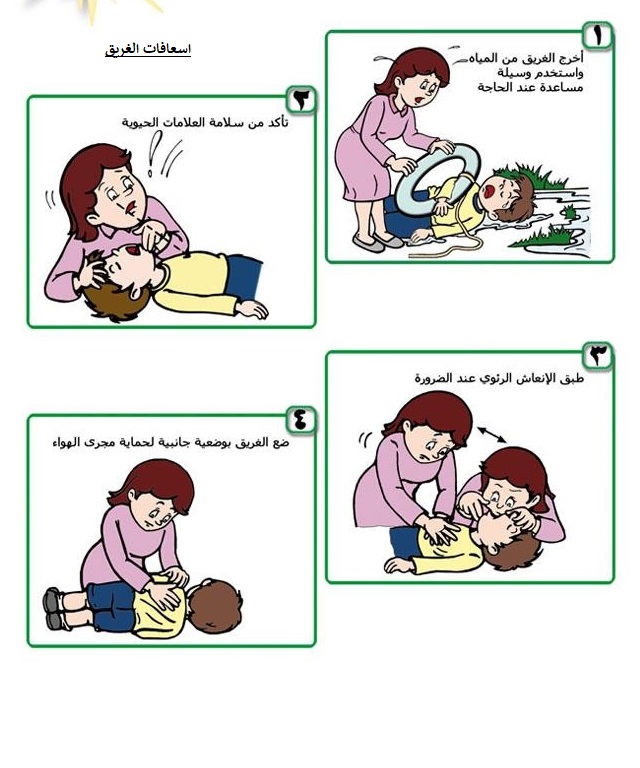 اسعافات الغريق

١
أخرج الغريق من المياه واستخدم وسيلة مساعدة عند الحاجة

٢
تأكد من سلامة العلامات الحيوية

٣
طبق الإنعاش الرئوي عند الضرورة

٤
ضع الغريق بوضعية جانبية لحماية مجرى الهواء